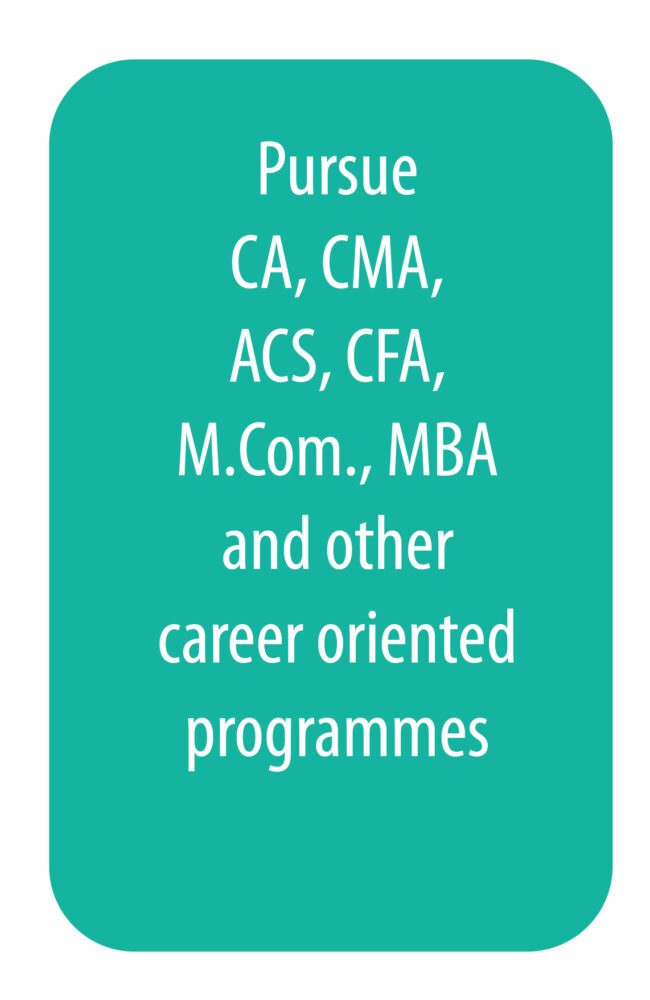 Pursue CA, CMA, ACS, CFA, M.Com., MBA and other career oriented programmes